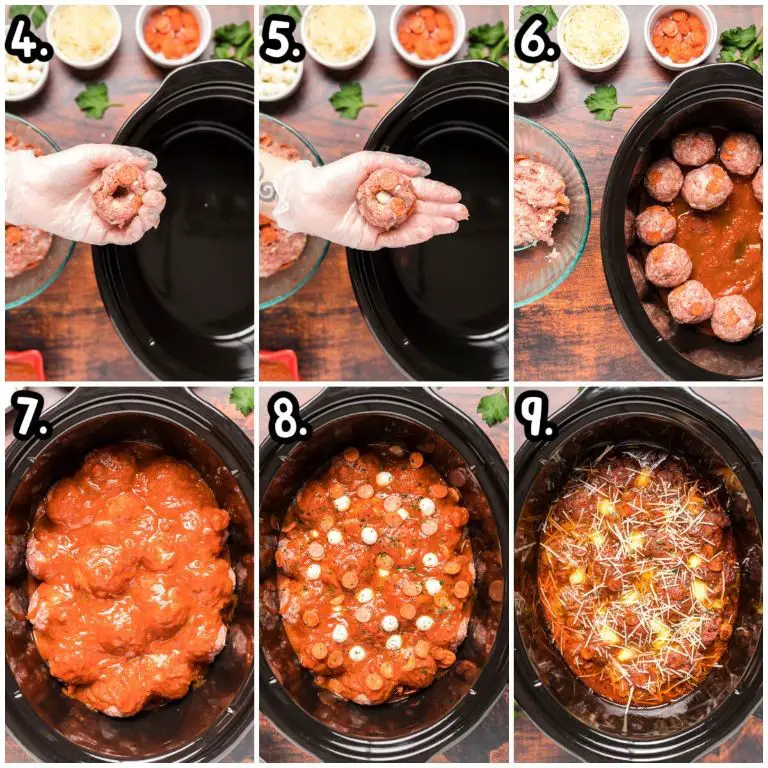 4.

5.

6.

7.

8.

9.